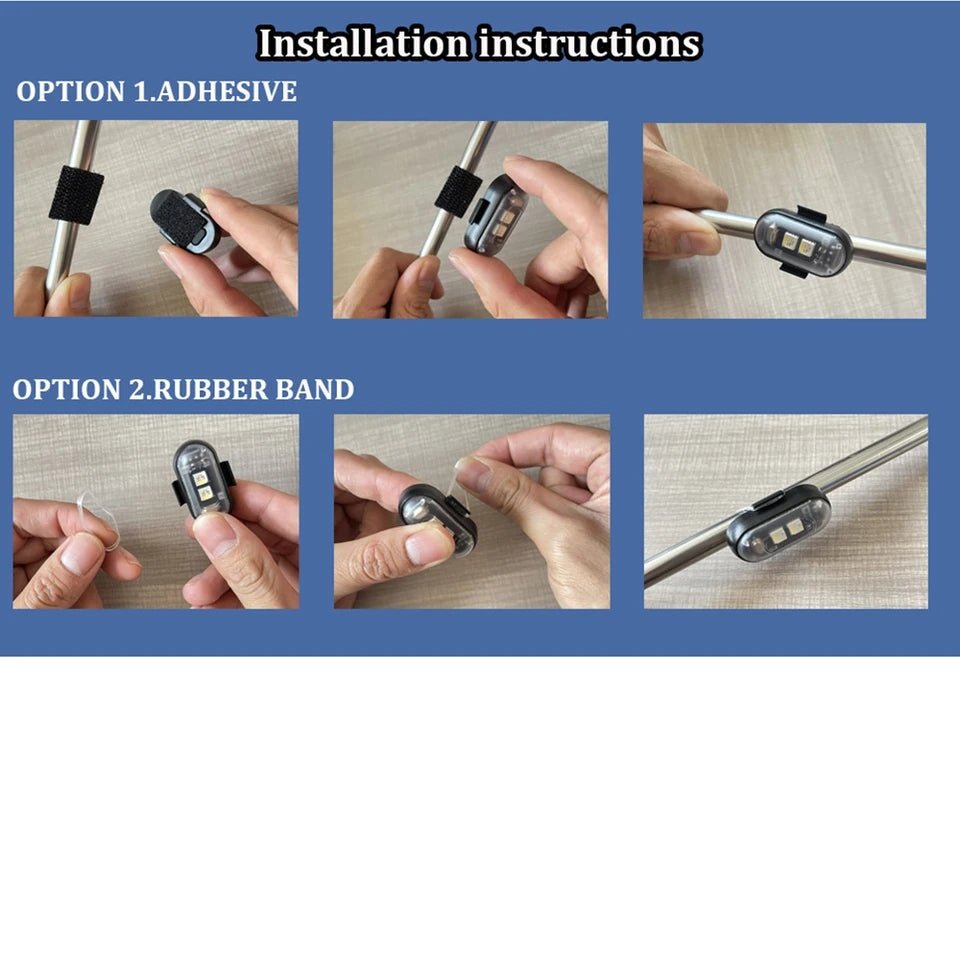 Installation instructions

OPTION 1.ADHESIVE

OPTION 2.RUBBER BAND