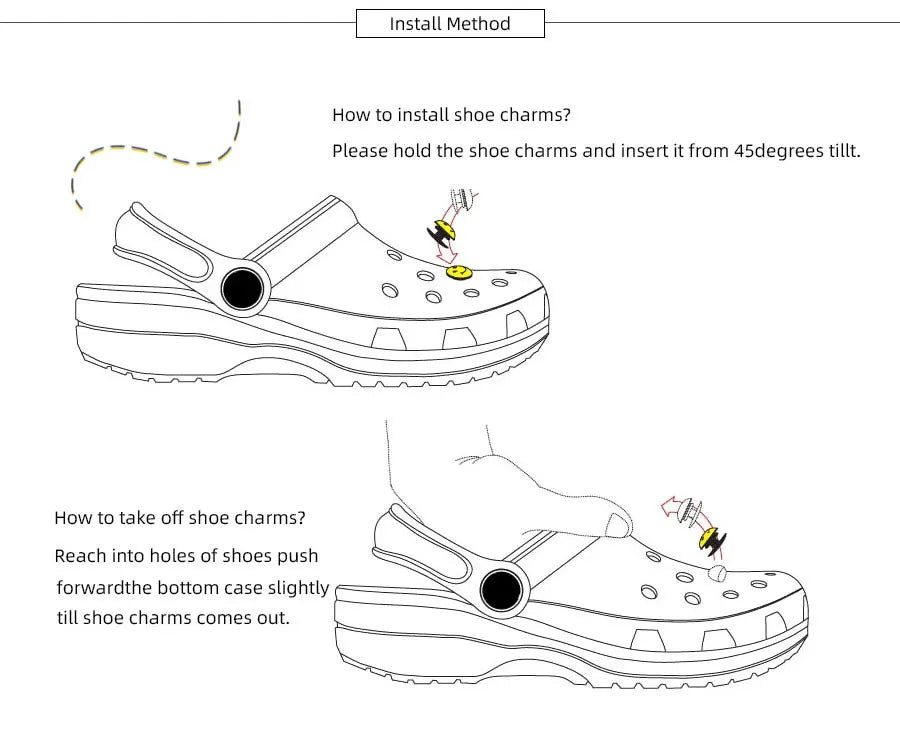 Install Method

How to install shoe charms?

Please hold the shoe charms and insert it from 45degrees tillt.

How to take off shoe charms?

Reach into holes of shoes push forwardthe bottom case slightly till shoe charms comes out.