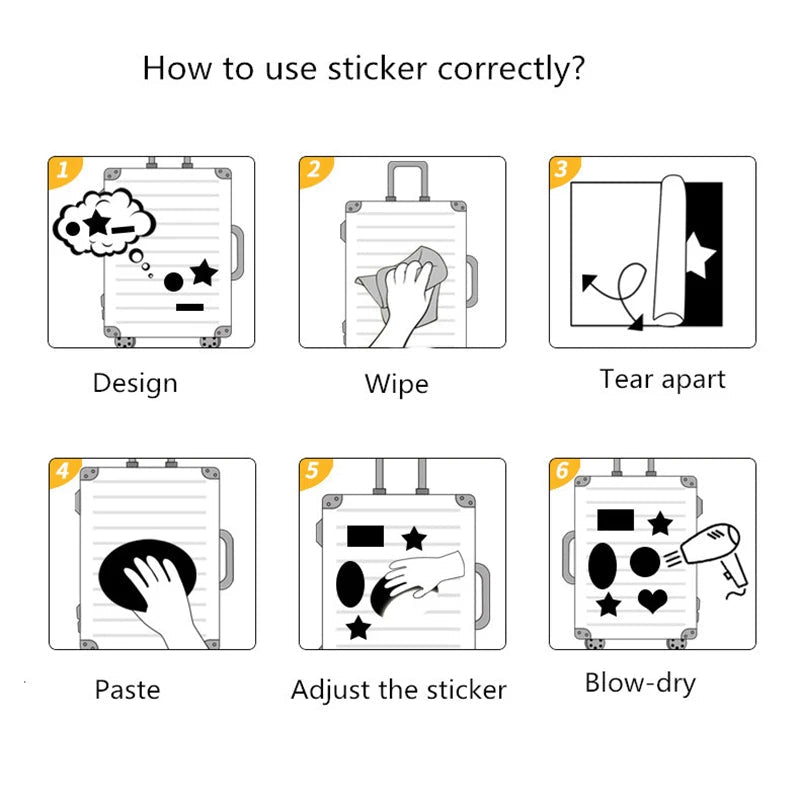 How to use sticker correctly?

1

Design

2

Wipe

3

Tear apart

4

Paste

5

Adjust the sticker

6

Blow-dry